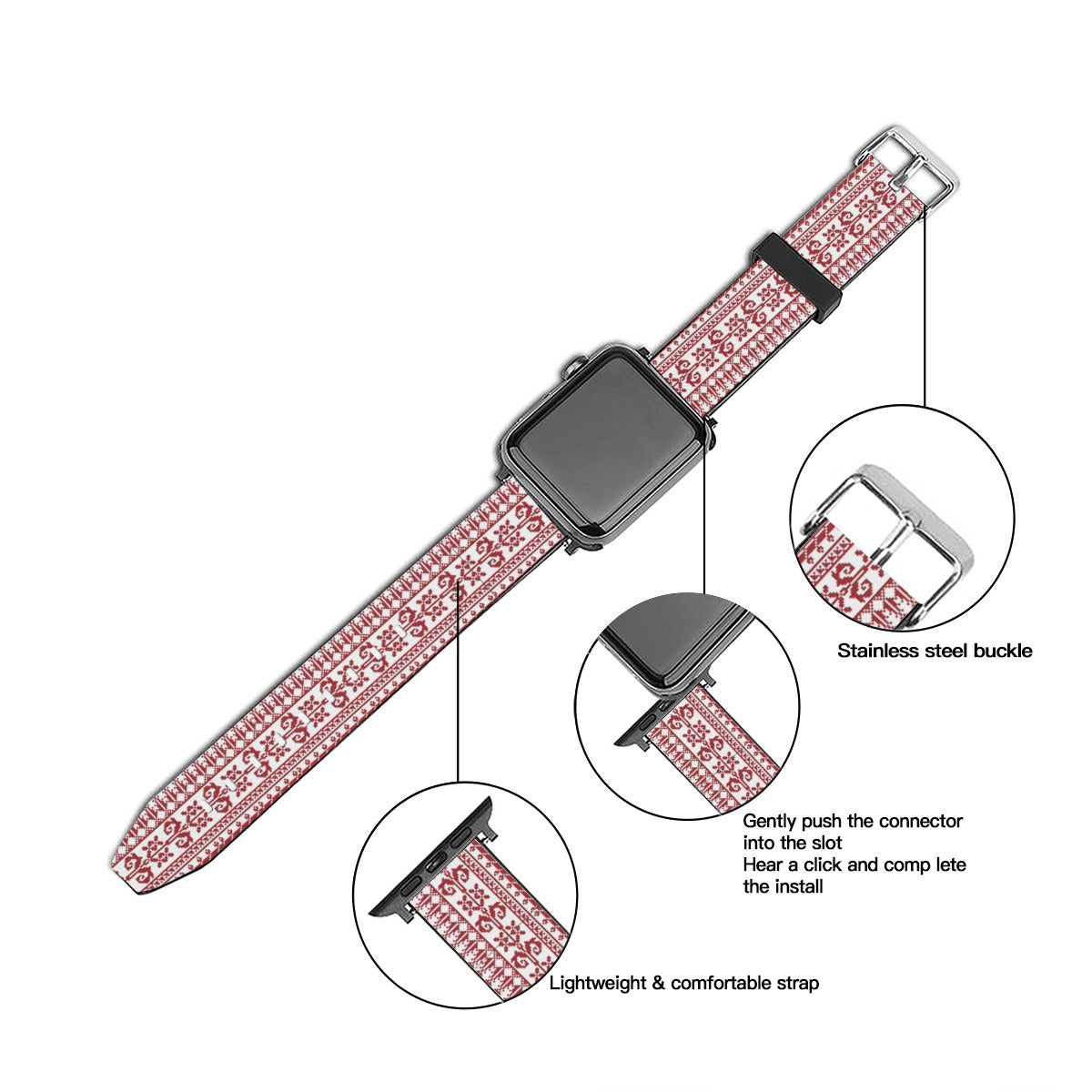 Stainless steel buckle

Gently push the connector into the slot
Hear a click and comp lete the install

Lightweight & comfortable strap